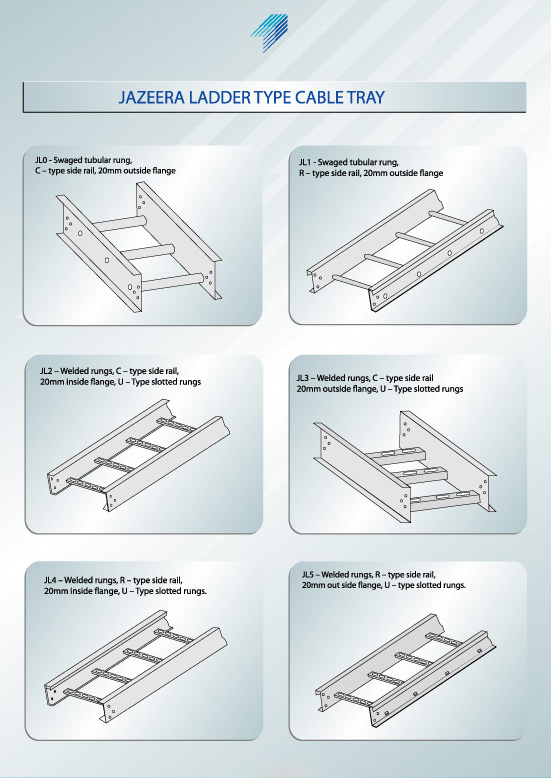 JAZEERA LADDER TYPE CABLE TRAY

JL0 - Swaged tubular rung,
C – type side rail, 20mm outside flange

JL1 - Swaged tubular rung,
R – type side rail, 20mm outside flange

JL2 – Welded rungs, C – type side rail,
20mm inside flange, U – Type slotted rungs

JL3 – Welded rungs, C – type side rail
20mm outside flange, U – Type slotted rungs

JL4 – Welded rungs, R – type side rail,
20mm inside flange, U – Type slotted rungs.

JL5 – Welded rungs, R – type side rail,
20mm out side flange, U – type slotted rungs.